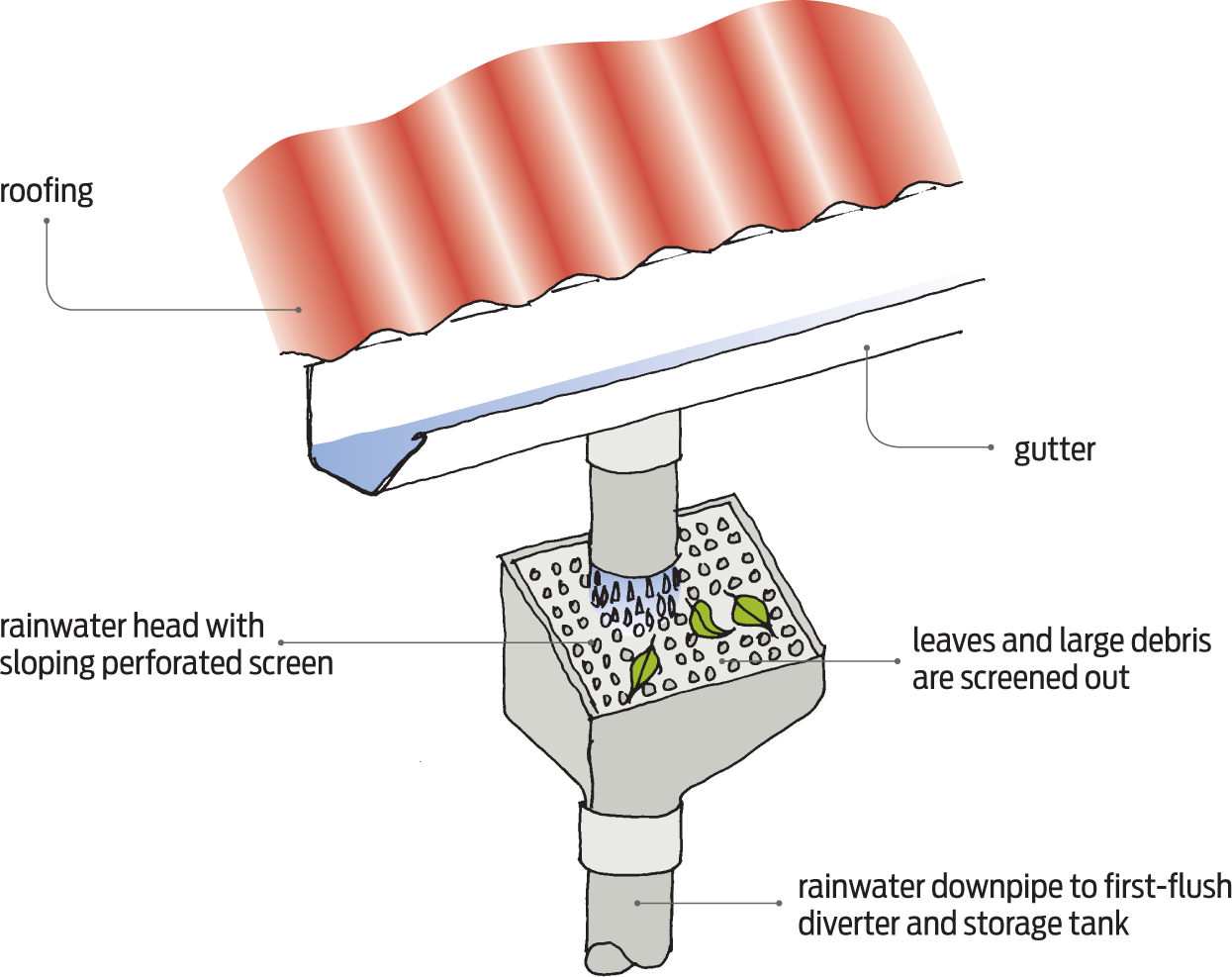 roofing

gutter

rainwater head with sloping perforated screen

leaves and large debris are screened out

rainwater downpipe to first-flush diverter and storage tank