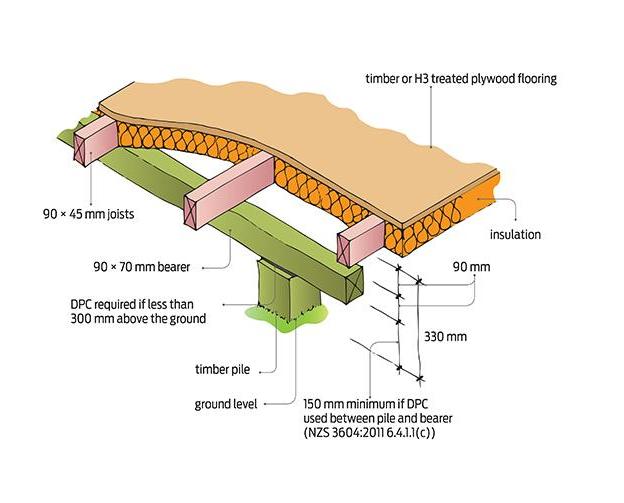 timber or H3 treated plywood flooring

90 × 45 mm joists

insulation

90 × 70 mm bearer

90 mm

DPC required if less than 300 mm above the ground

330 mm

timber pile

ground level

150 mm minimum if DPC used between pile and bearer (NZS 3604:2011 6.4.1.1(c))