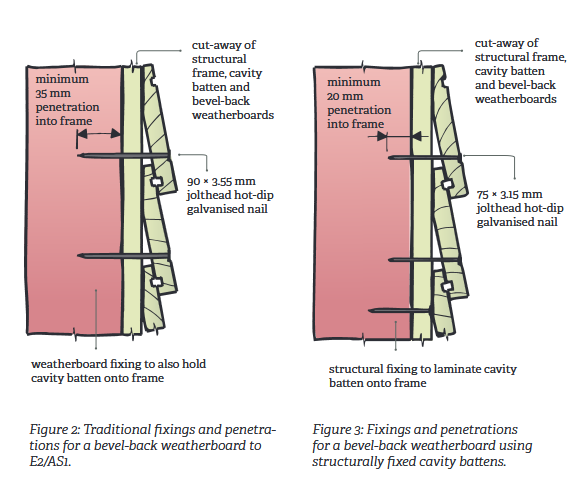 minimum 35 mm penetration into frame

cut-away of structural frame, cavity batten and bevel-back weatherboards

90 × 3.55 mm jolthead hot-dip galvanised nail

weatherboard fixing to also hold cavity batten onto frame

Figure 2: Traditional fixings and penetrations for a bevel-back weatherboard to E2/AS1.

minimum 20 mm penetration into frame

cut-away of structural frame, cavity batten and bevel-back weatherboards

75 × 3.15 mm jolthead hot-dip galvanised nail

structural fixing to laminate cavity batten onto frame

Figure 3: Fixings and penetrations for a bevel-back weatherboard using structurally fixed cavity battens.