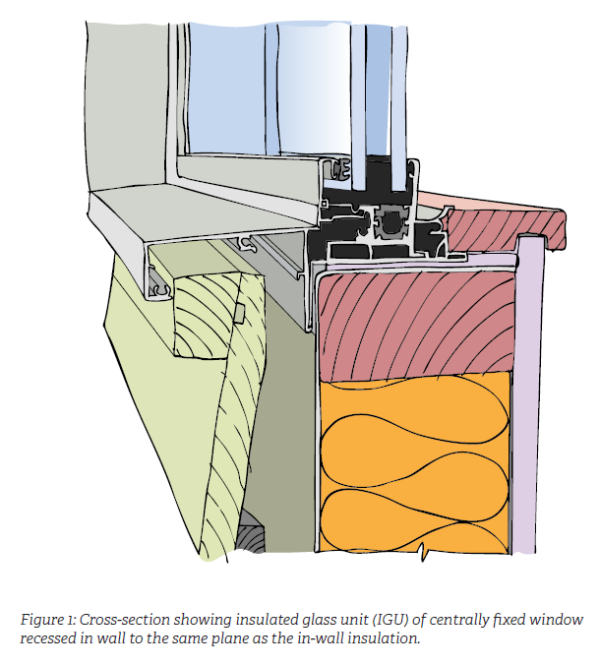 Figure 1: Cross-section showing insulated glass unit (IGU) of centrally fixed window recessed in wall to the same plane as the in-wall insulation.