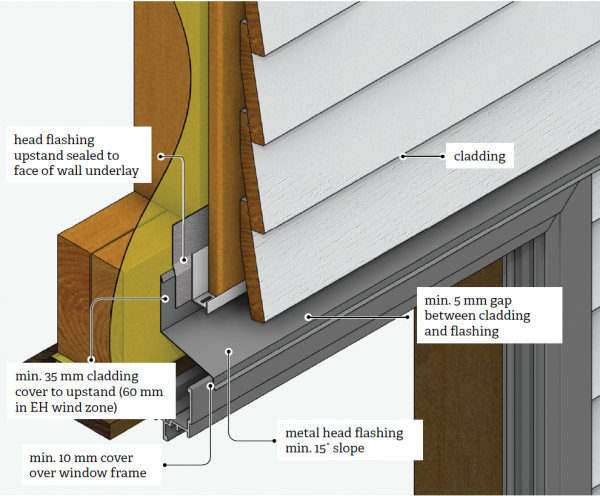 head flashing upstand sealed to face of wall underlay

cladding

min. 5 mm gap between cladding and flashing

min. 35 mm cladding cover to upstand (60 mm in EH wind zone)

metal head flashing min. 15° slope

min. 10 mm cover over window frame